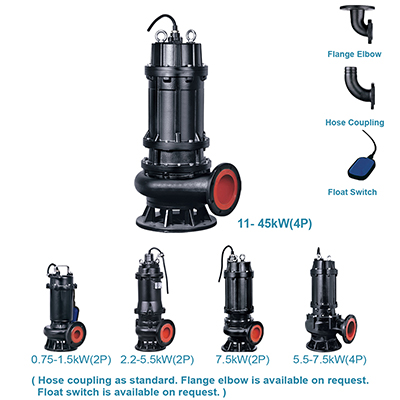 Flange Elbow

Hose Coupling

Float Switch

11- 45kW(4P)

0.75-1.5kW(2P)

2.2-5.5kW(2P)

7.5kW(2P)

5.5-7.5kW(4P)

( Hose coupling as standard. Flange elbow is available on request. Float switch is available on request. )